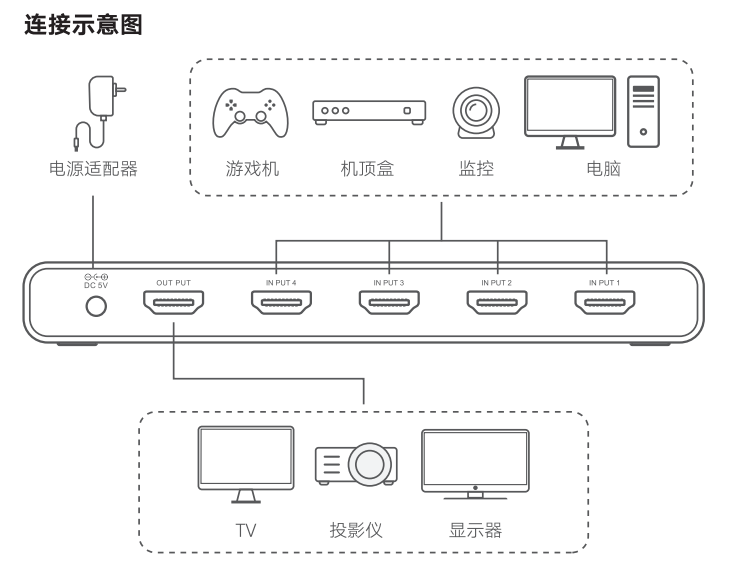 连接示意图

电源适配器

游戏机

机顶盒

监控

电脑

DC 5V

OUT PUT

IN PUT 4

IN PUT 3

IN PUT 2

IN PUT 1

TV

投影仪

显示器